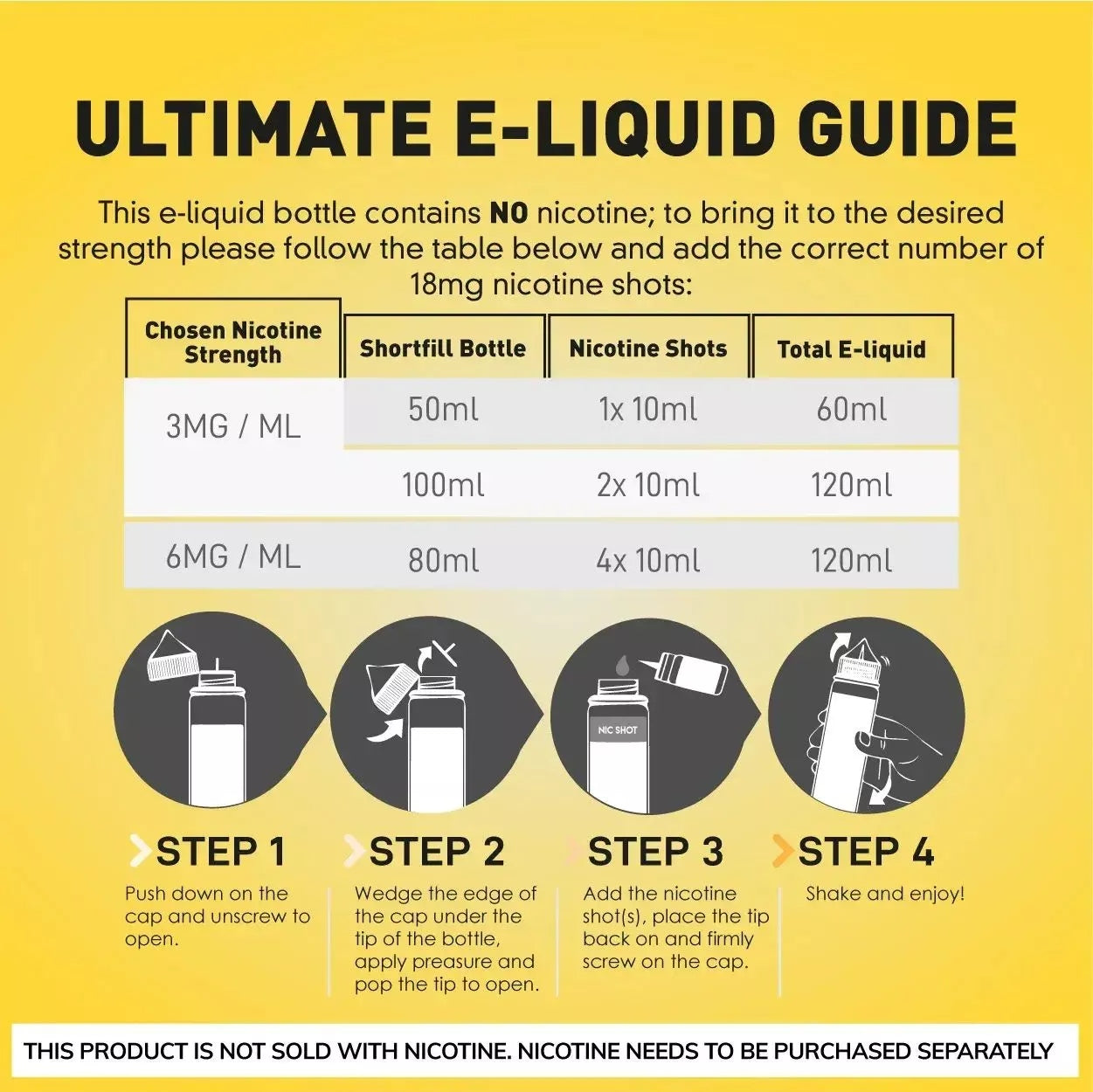 ULTIMATE E-LIQUID GUIDE

This e-liquid bottle contains NO nicotine; to bring it to the desired strength please follow the table below and add the correct number of 18mg nicotine shots:

| Chosen Nicotine Strength | Shortfill Bottle | Nicotine Shots | Total E-liquid |
|---|---|---|---|
| 3MG / ML | 50ml | 1x 10ml | 60ml |
| | 100ml | 2x 10ml | 120ml |
| 6MG / ML | 80ml | 4x 10ml | 120ml |

NIC SHOT

STEP 1
Push down on the cap and unscrew to open.

STEP 2
Wedge the edge of the cap under the tip of the bottle, apply preasure and pop the tip to open.

STEP 3
Add the nicotine shot(s), place the tip back on and firmly screw on the cap.

STEP 4
Shake and enjoy!

THIS PRODUCT IS NOT SOLD WITH NICOTINE. NICOTINE NEEDS TO BE PURCHASED SEPARATELY